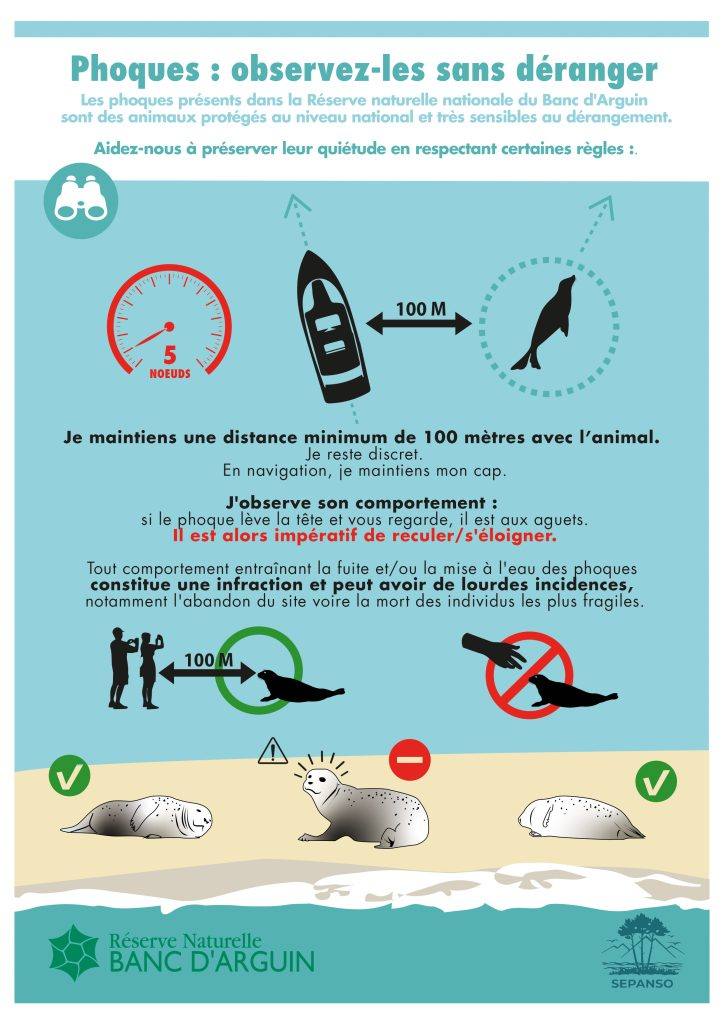 Phoques : observez-les sans déranger

Les phoques présents dans la Réserve naturelle nationale du Banc d'Arguin sont des animaux protégés au niveau national et très sensibles au dérangement.

Aidez-nous à préserver leur quiétude en respectant certaines règles :.

5
NOEUDS

100 M

Je maintiens une distance minimum de 100 mètres avec l'animal.
Je reste discret.
En navigation, je maintiens mon cap.

J'observe son comportement :
si le phoque lève la tête et vous regarde, il est aux aguets.
Il est alors impératif de reculer/s'éloigner.

Tout comportement entraînant la fuite et/ou la mise à l'eau des phoques constitue une infraction et peut avoir de lourdes incidences, notamment l'abandon du site voire la mort des individus les plus fragiles.

100 M

Réserve Naturelle
BANC D'ARGUIN

SEPANSO